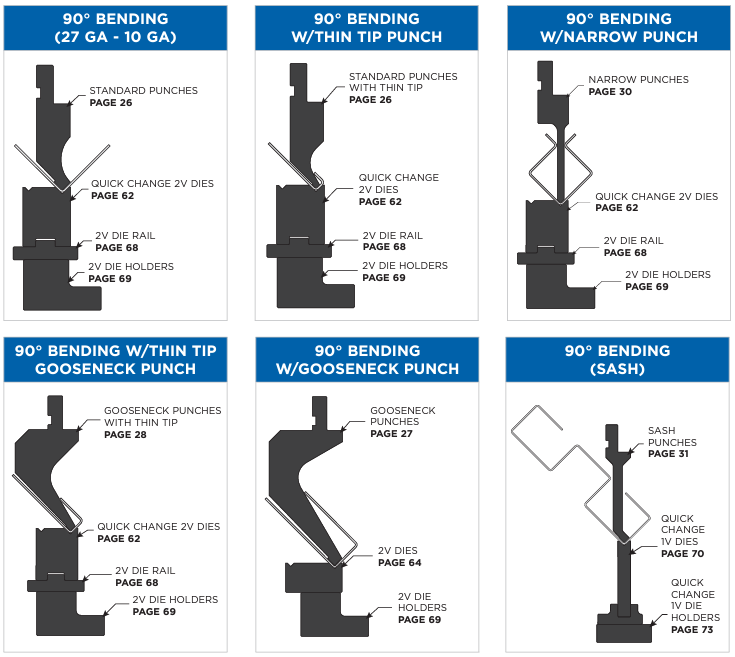 90° BENDING
(27 GA - 10 GA)

STANDARD PUNCHES
PAGE 26

QUICK CHANGE 2V DIES
PAGE 62

2V DIE RAIL
PAGE 68

2V DIE HOLDERS
PAGE 69

90° BENDING
W/THIN TIP PUNCH

STANDARD PUNCHES WITH THIN TIP
PAGE 26

QUICK CHANGE 2V DIES
PAGE 62

2V DIE RAIL
PAGE 68

2V DIE HOLDERS
PAGE 69

90° BENDING
W/NARROW PUNCH

NARROW PUNCHES
PAGE 30

QUICK CHANGE 2V DIES
PAGE 62

2V DIE RAIL
PAGE 68

2V DIE HOLDERS
PAGE 69

90° BENDING W/THIN TIP
GOOSENECK PUNCH

GOOSENECK PUNCHES WITH THIN TIP
PAGE 28

QUICK CHANGE 2V DIES
PAGE 62

2V DIE RAIL
PAGE 68

2V DIE HOLDERS
PAGE 69

90° BENDING
W/GOOSENECK PUNCH

GOOSENECK PUNCHES
PAGE 27

2V DIES
PAGE 64

2V DIE HOLDERS
PAGE 69

90° BENDING
(SASH)

SASH PUNCHES
PAGE 31

QUICK CHANGE 1V DIES
PAGE 70

QUICK CHANGE 1V DIE HOLDERS
PAGE 73