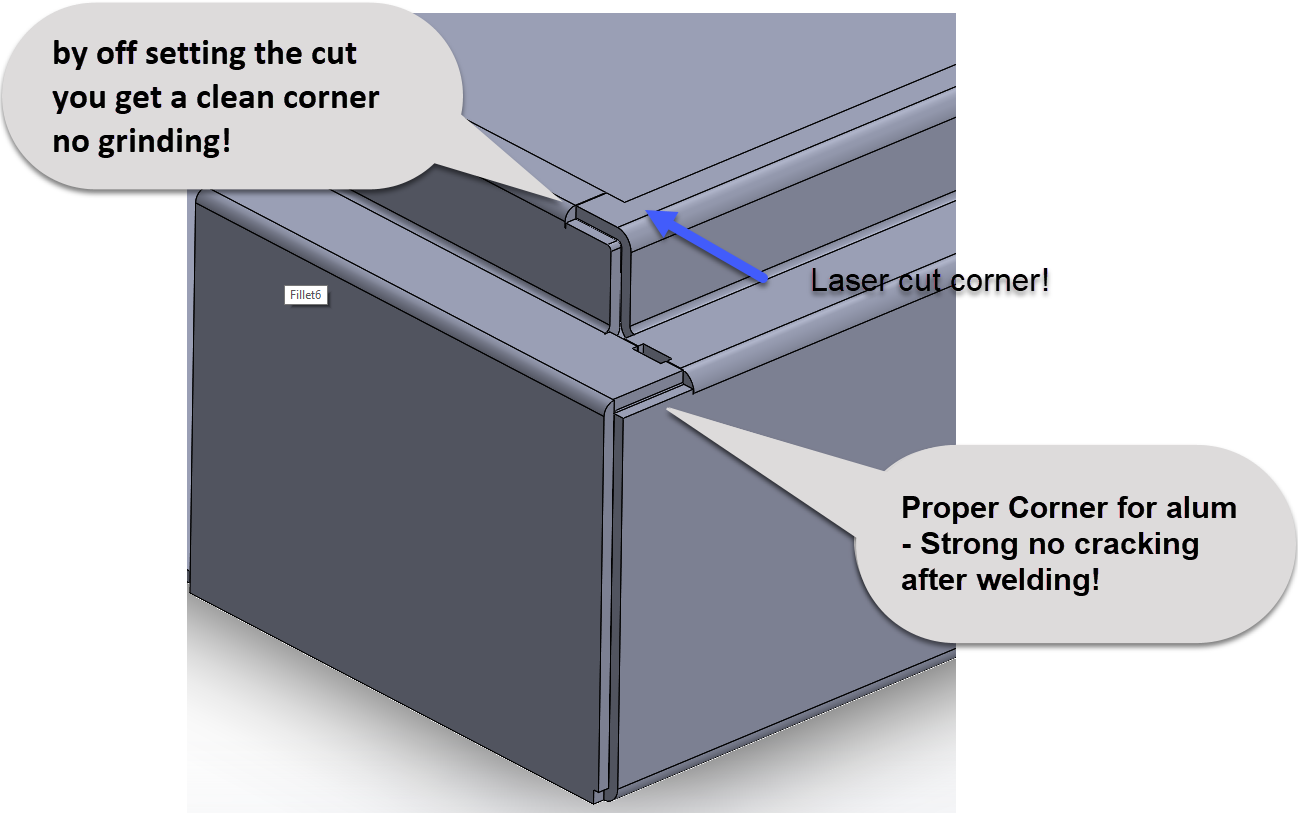 by off setting the cut you get a clean corner no grinding!

Fillet6

Laser cut corner!

Proper Corner for alum - Strong no cracking after welding!